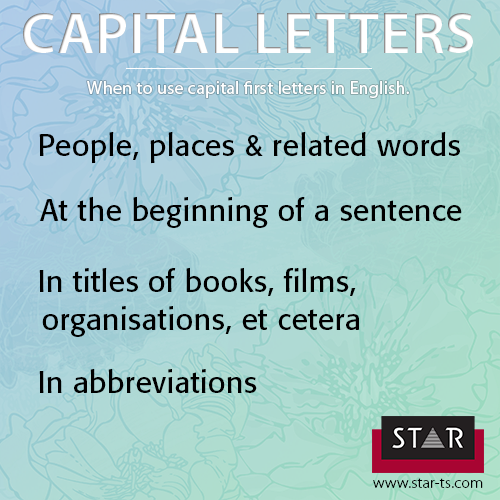 CAPITAL LETTERS

When to use capital first letters in English.

People, places & related words

At the beginning of a sentence

In titles of books, films, organisations, et cetera

In abbreviations

STAR

www.star-ts.com